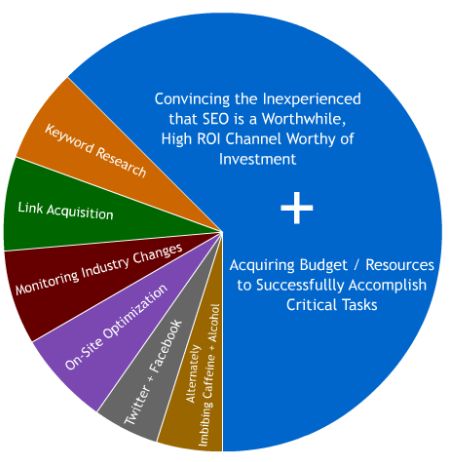 Convincing the Inexperienced that SEO is a Worthwhile, High ROI Channel Worthy of Investment

+

Acquiring Budget / Resources to Successfullly Accomplish Critical Tasks

Keyword Research

Link Acquisition

Monitoring Industry Changes

On-Site Optimization

Twitter + Facebook

Alternately Imbibing Caffeine + Alcohol